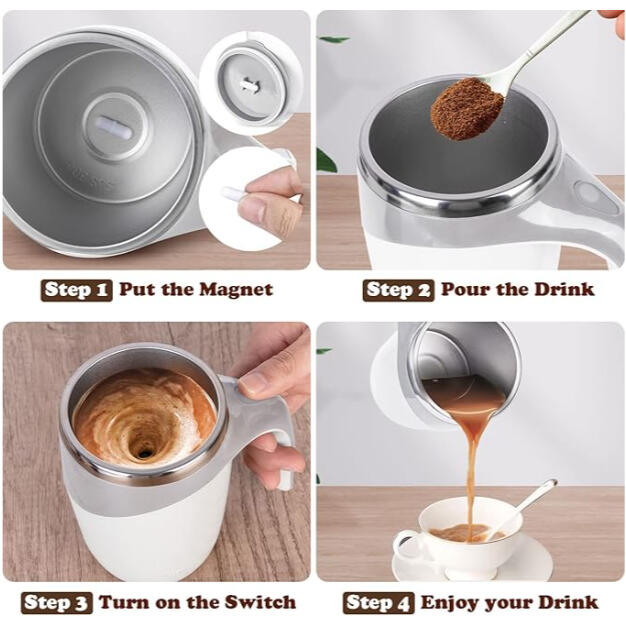 Step 1 Put the Magnet

Step 2 Pour the Drink

Step 3 Turn on the Switch

Step 4 Enjoy your Drink